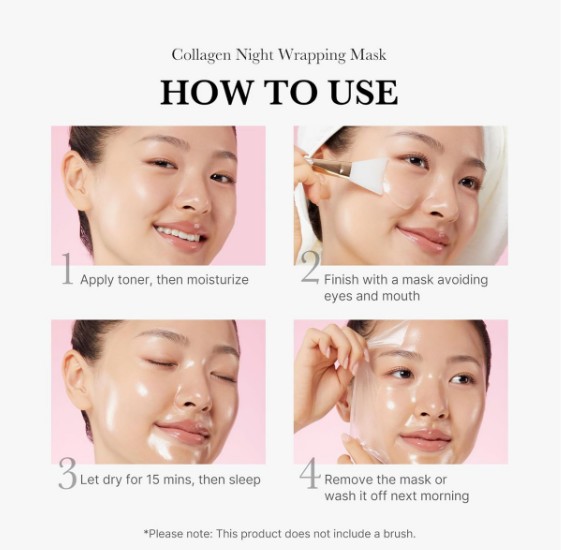 Collagen Night Wrapping Mask

HOW TO USE

1 Apply toner, then moisturize

2 Finish with a mask avoiding eyes and mouth

3 Let dry for 15 mins, then sleep

4 Remove the mask or wash it off next morning

*Please note: This product does not include a brush.